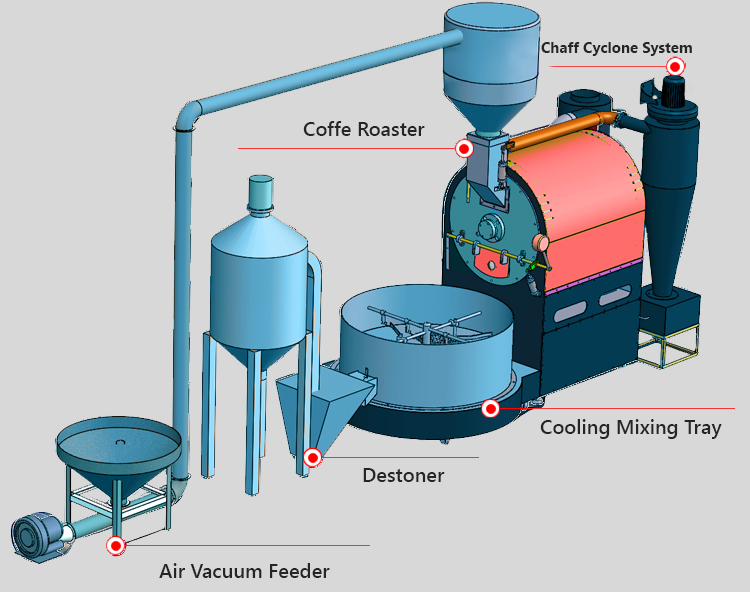 Chaff Cyclone System

Coffe Roaster

Cooling Mixing Tray

Destoner

Air Vacuum Feeder